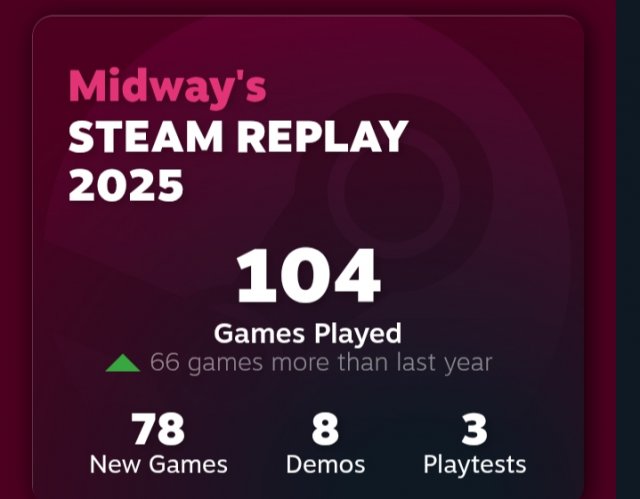 Midway's
STEAM REPLAY
2025

104
Games Played
66 games more than last year

78
New Games

8
Demos

3
Playtests